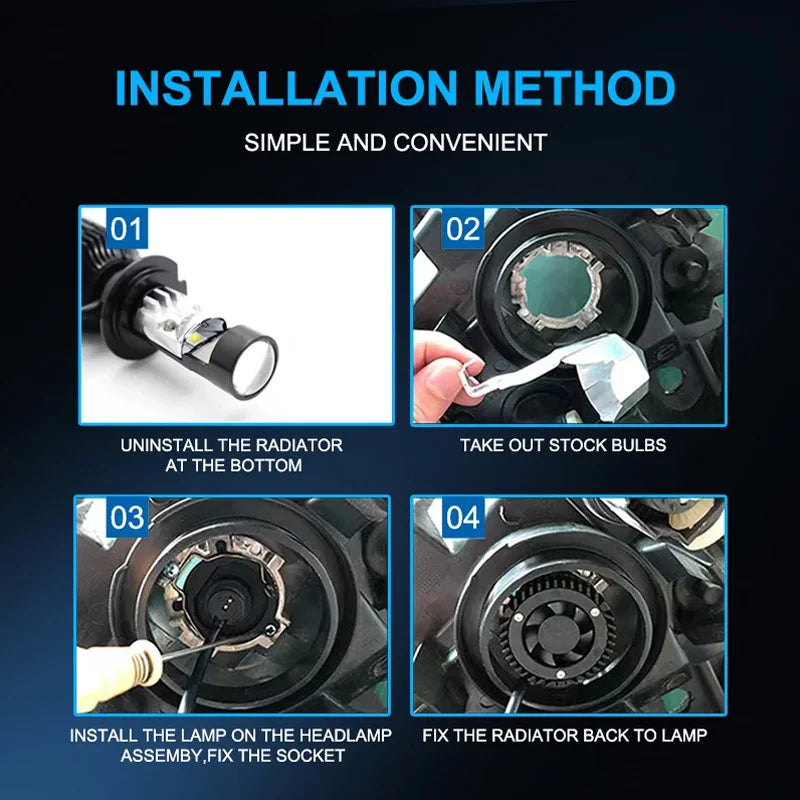 INSTALLATION METHOD

SIMPLE AND CONVENIENT

01

UNINSTALL THE RADIATOR AT THE BOTTOM

02

TAKE OUT STOCK BULBS

03

INSTALL THE LAMP ON THE HEADLAMP ASSEMBY,FIX THE SOCKET

04

FIX THE RADIATOR BACK TO LAMP