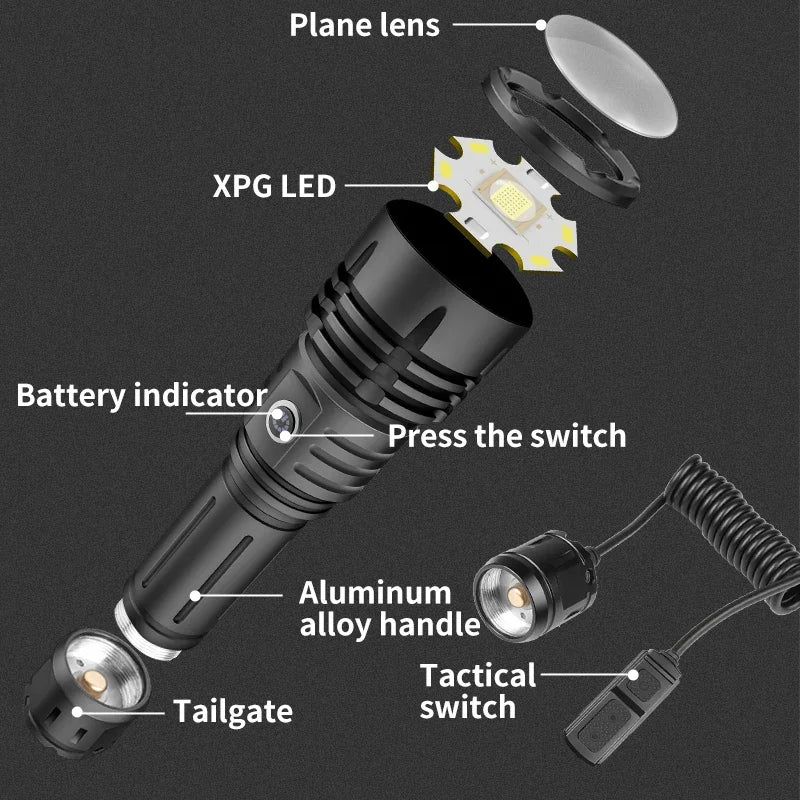 Plane lens

XPG LED

Battery indicator

Press the switch

Aluminum alloy handle

Tactical switch

Tailgate