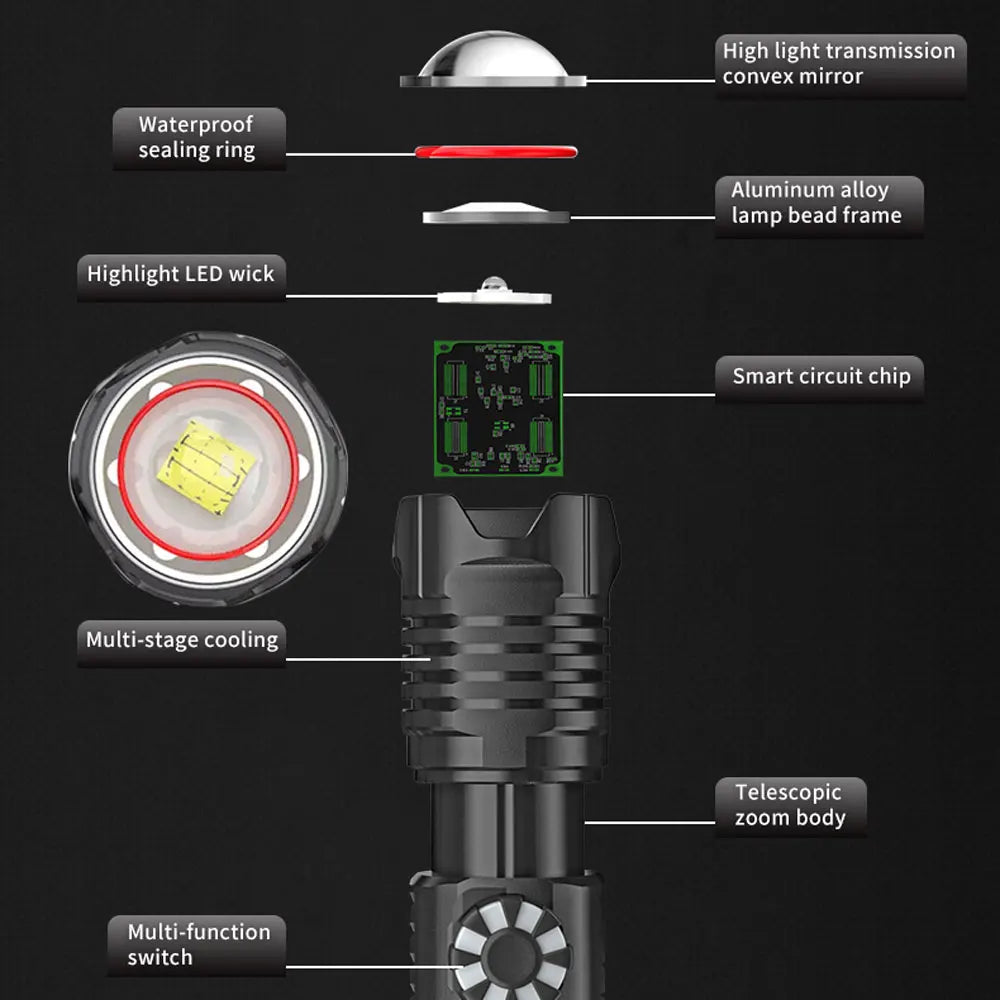 High light transmission convex mirror

Waterproof sealing ring

Aluminum alloy lamp bead frame

Highlight LED wick

Smart circuit chip

Multi-stage cooling

Telescopic zoom body

Multi-function switch