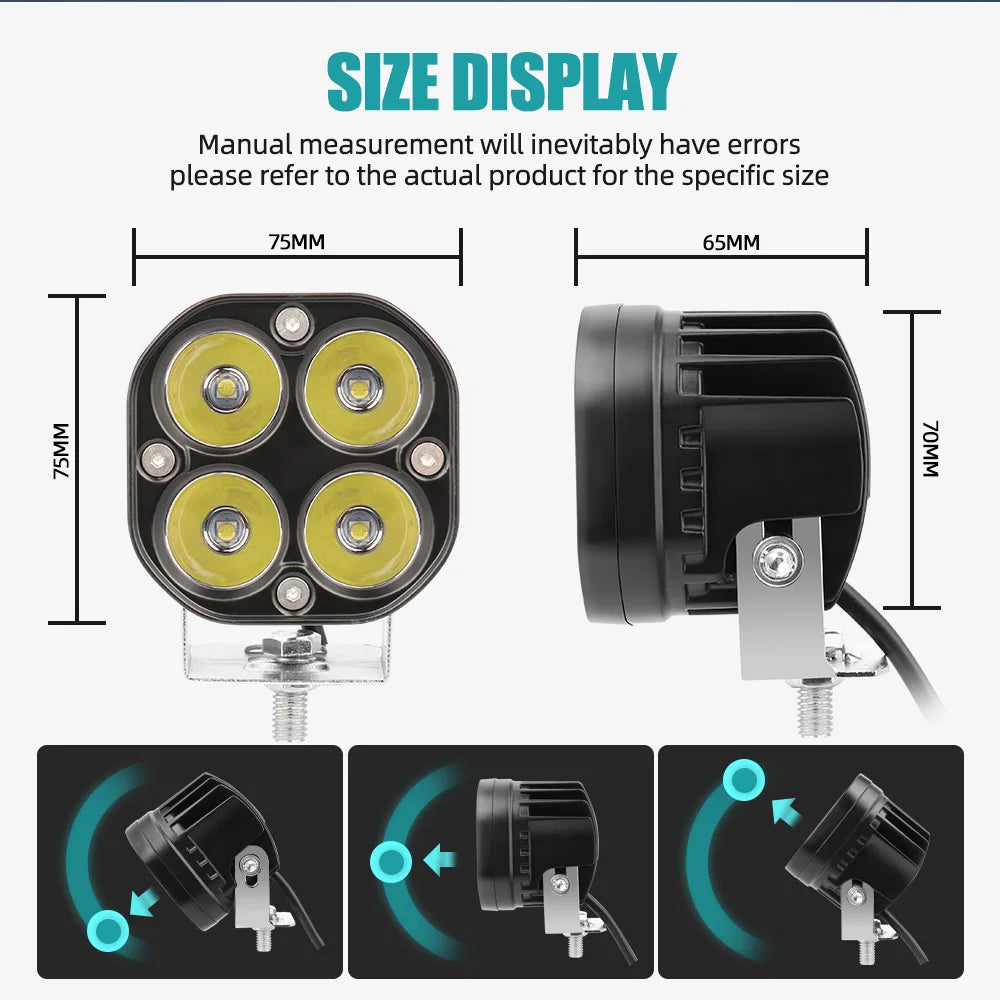 SIZE DISPLAY

Manual measurement will inevitably have errors
please refer to the actual product for the specific size

75MM

65MM

75MM

70MM