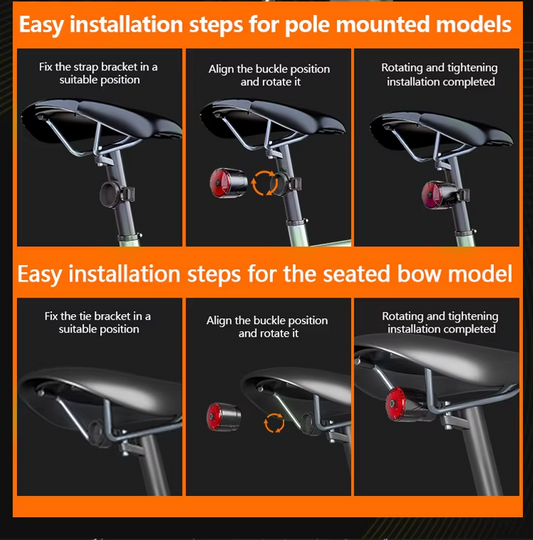 Easy installation steps for pole mounted models

Fix the strap bracket in a suitable position

Align the buckle position and rotate it

Rotating and tightening installation completed

Easy installation steps for the seated bow model

Fix the tie bracket in a suitable position

Align the buckle position and rotate it

Rotating and tightening installation completed